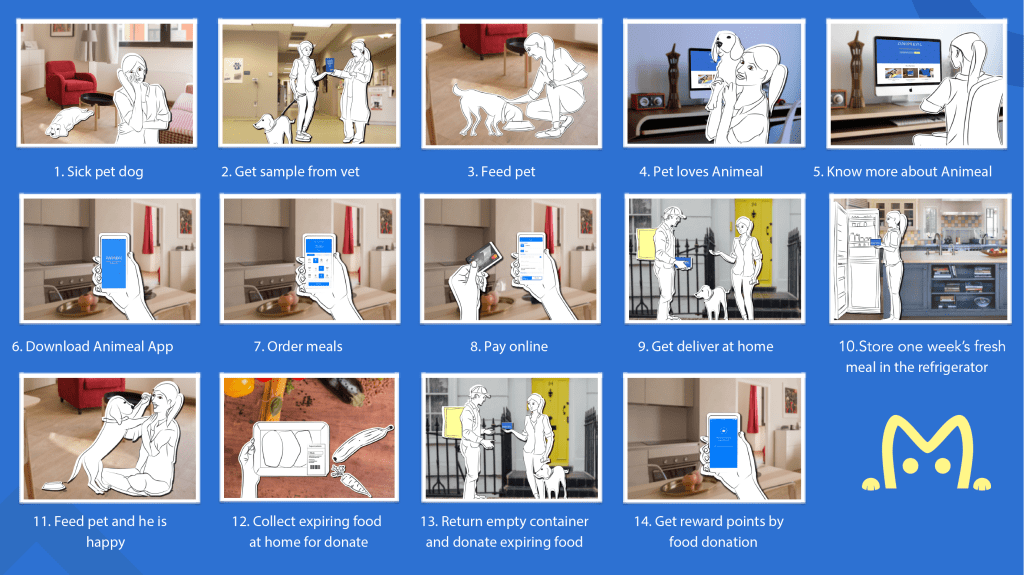 1. Sick pet dog

2. Get sample from vet

3. Feed pet

4. Pet loves Animeal

5. Know more about Animeal

6. Download Animeal App

7. Order meals

8. Pay online

9. Get deliver at home

10.Store one week's fresh meal in the refrigerator

11. Feed pet and he is happy

12. Collect expiring food at home for donate

13. Return empty container and donate expiring food

14. Get reward points by food donation